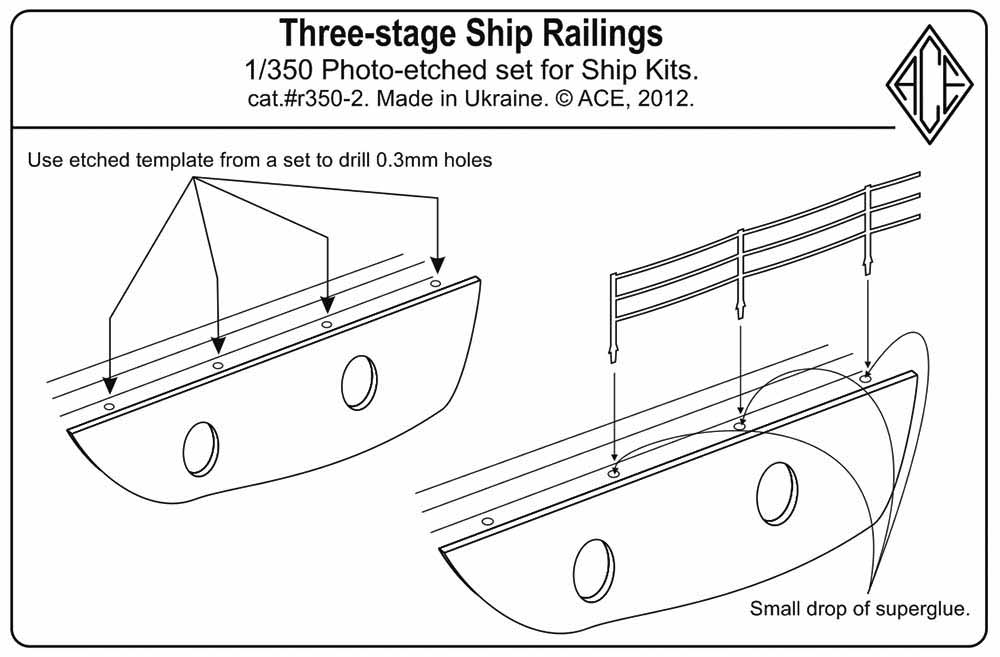 Three-stage Ship Railings
1/350 Photo-etched set for Ship Kits.
cat.#r350-2. Made in Ukraine. © ACE, 2012.

ACE

Use etched template from a set to drill 0.3mm holes

Small drop of superglue.